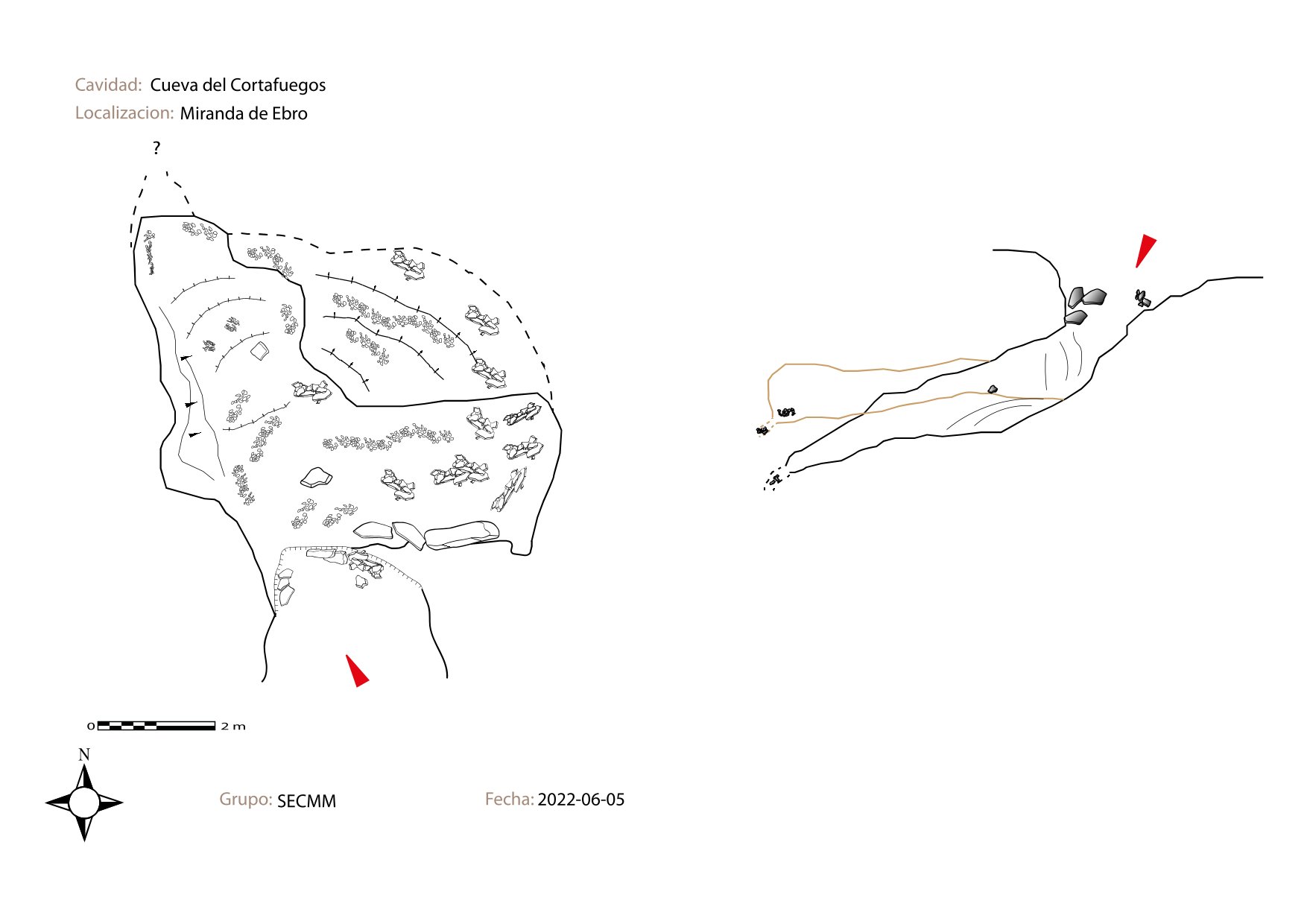 Cavidad: Cueva del Cortafuegos
Localizacion: Miranda de Ebro

?

0 2 m

N

Grupo: SECMM

Fecha: 2022-06-05